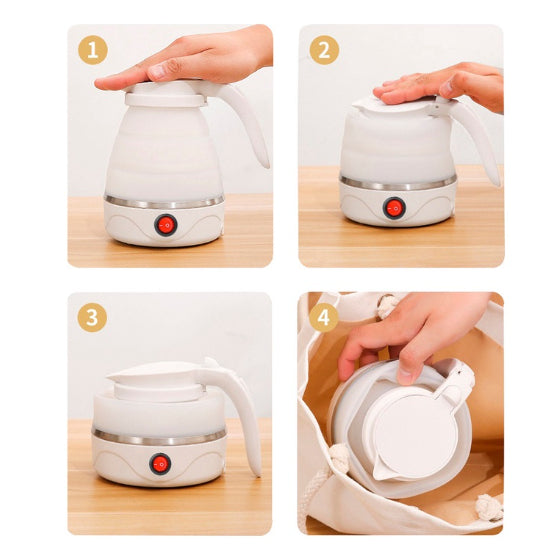 1

2

3

4