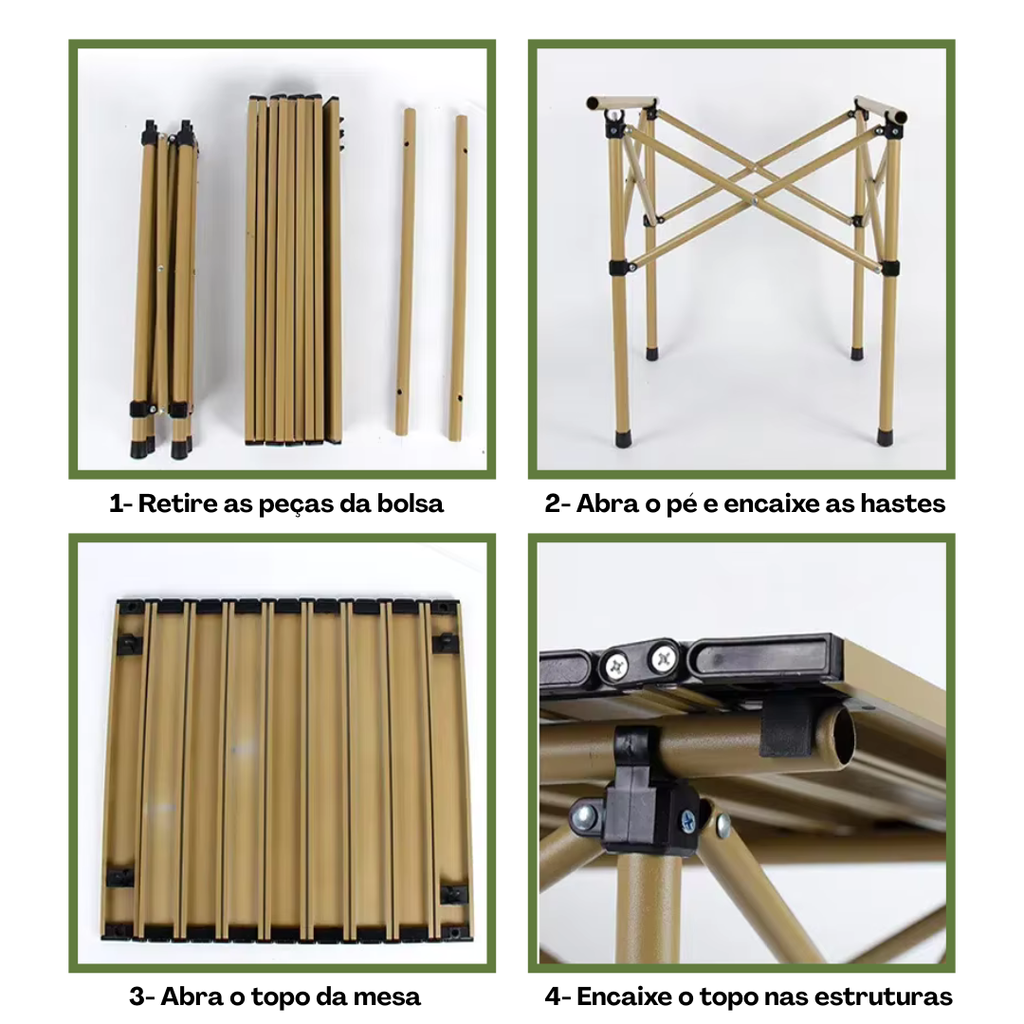 1- Retire as peças da bolsa

2- Abra o pé e encaixe as hastes

3- Abra o topo da mesa

4- Encaixe o topo nas estruturas